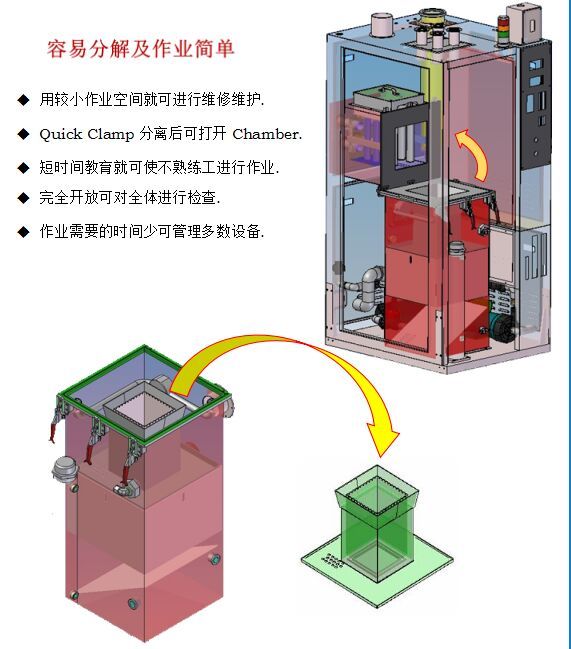 容易分解及作业简单

◆ 用较小作业空间就可进行维修维护.

◆ Quick Clamp 分离后可打开 Chamber.

◆ 短时间教育就可使不熟练工进行作业.

◆ 完全开放可对全体进行检查.

◆ 作业需要的时间少可管理多数设备.